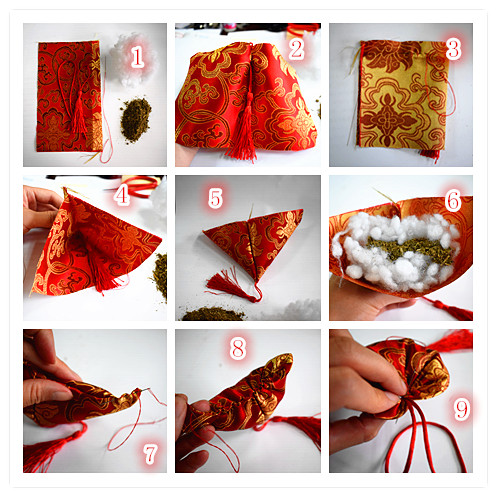 1
2
3
4
5
6
7
8
9